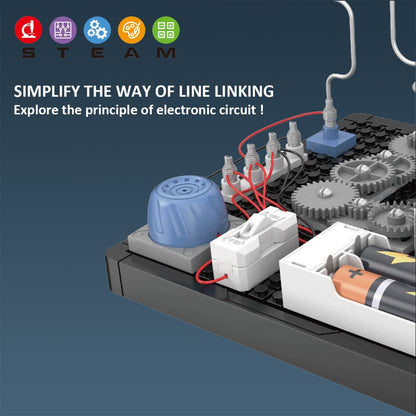 S T E A M

SIMPLIFY THE WAY OF LINE LINKING
Explore the principle of electronic circuit !