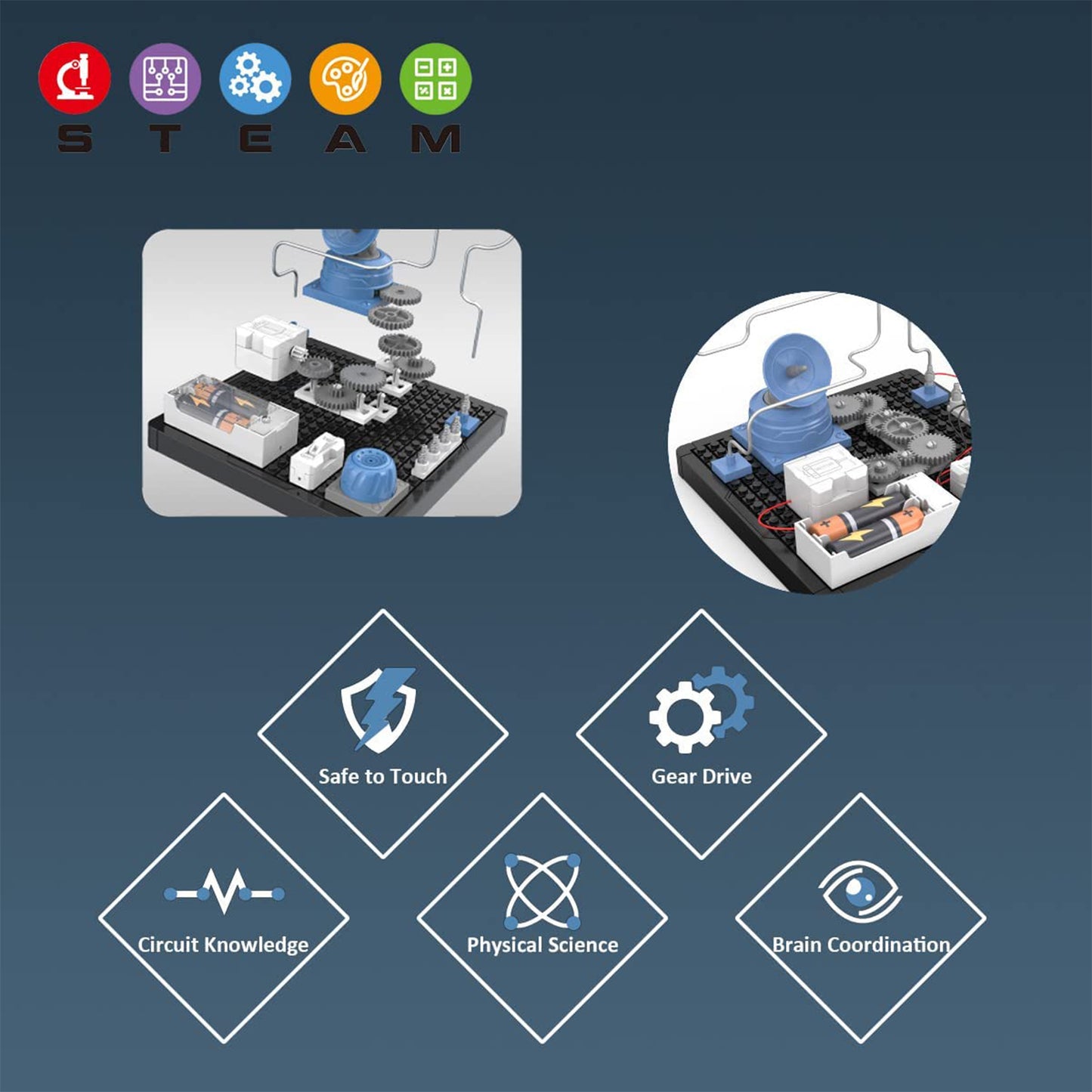 S T E A M

Safe to Touch

Gear Drive

Circuit Knowledge

Physical Science

Brain Coordination