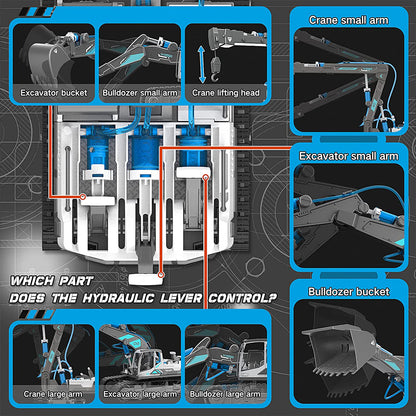 Excavator bucket

Bulldozer small arm

Crane lifting head

Crane small arm

Excavator small arm

WHICH PART DOES THE HYDRAULIC LEVER CONTROL?

Bulldozer bucket

Crane large arm

Excavator large arm

Bulldozer large arm